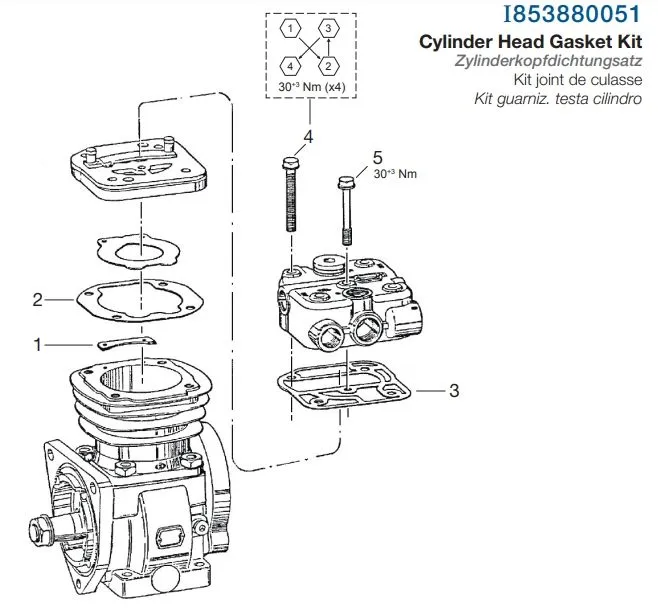 I853880051
Cylinder Head Gasket Kit
Zylinderkopfdichtungsatz
Kit joint de culasse
Kit guarniz. testa cilindro

1
3
4
2
$30^{+3}$ Nm (x4)

4
5
$30^{+3}$ Nm

2
1
3